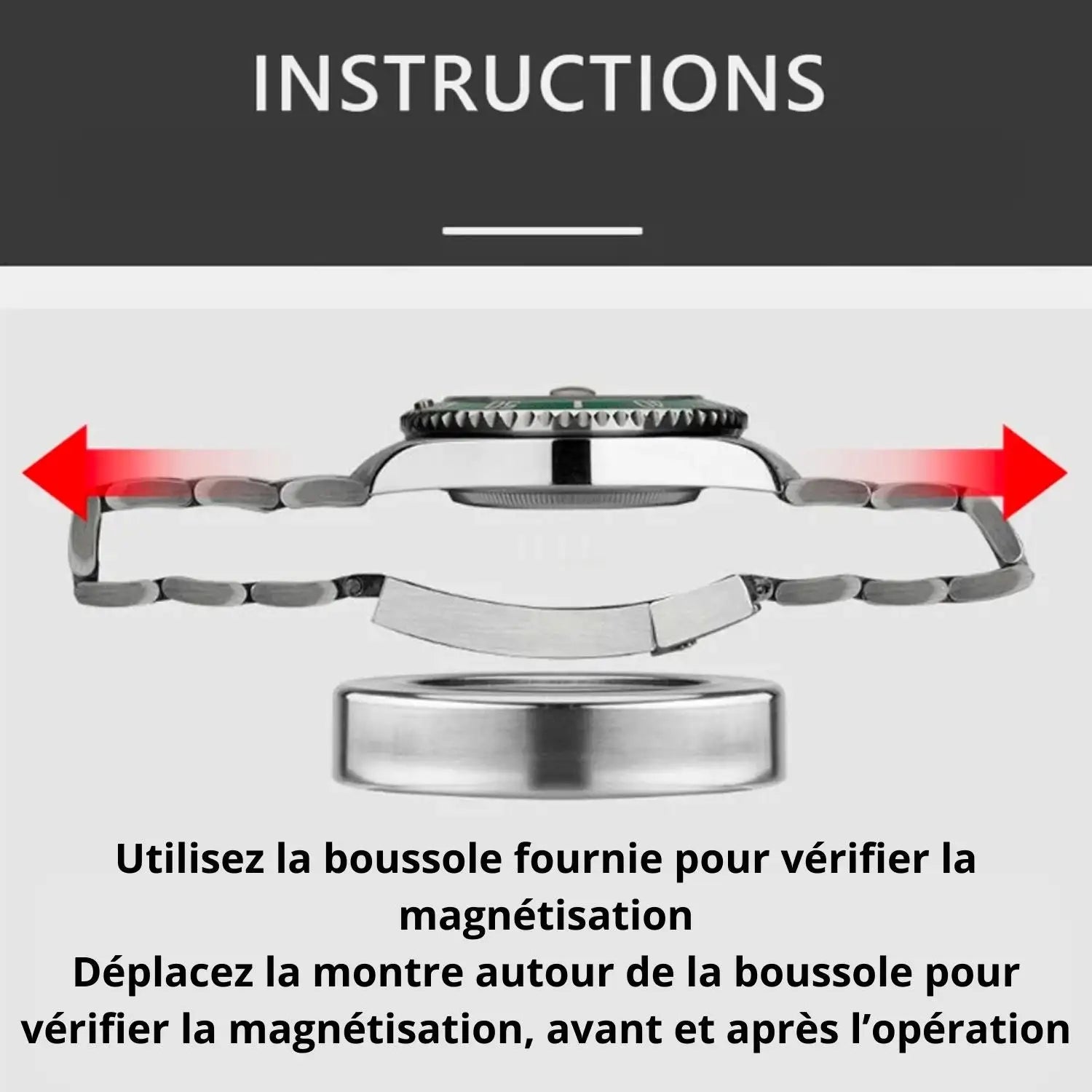 INSTRUCTIONS

Utilisez la boussole fournie pour vérifier la magnétisation
Déplacez la montre autour de la boussole pour vérifier la magnétisation, avant et après l'opération